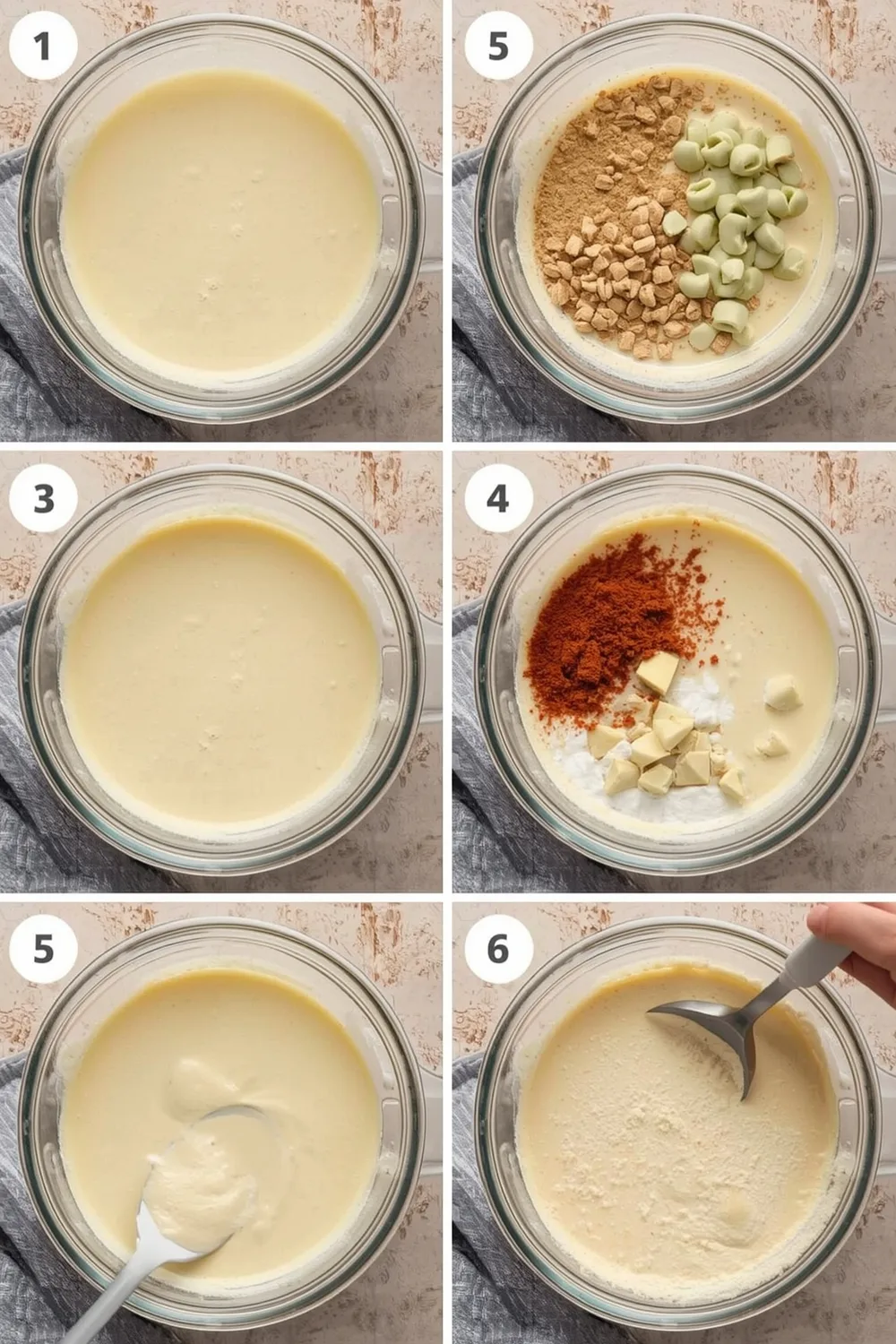 1

5

3

4

5

6