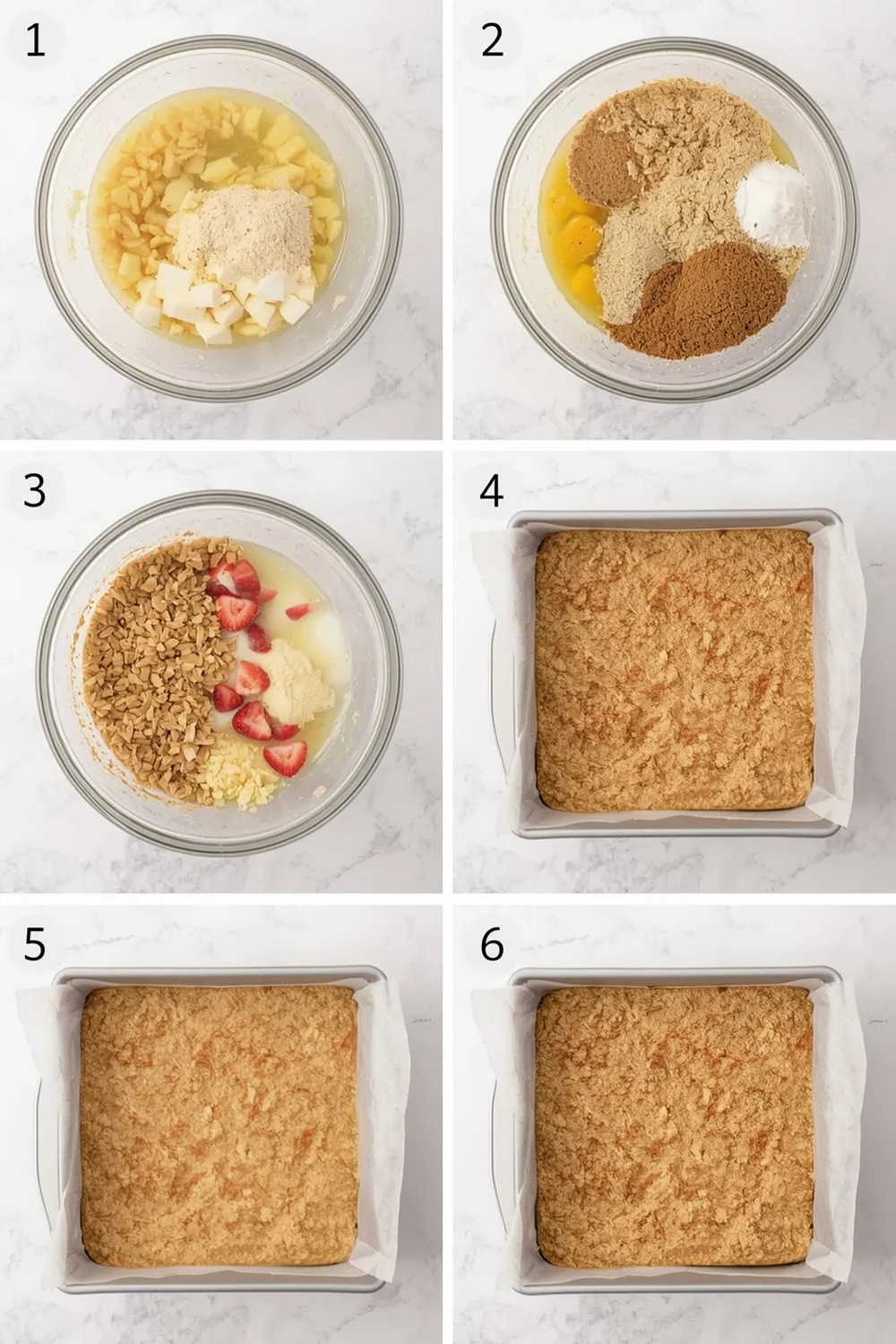 1

2

3

4

5

6