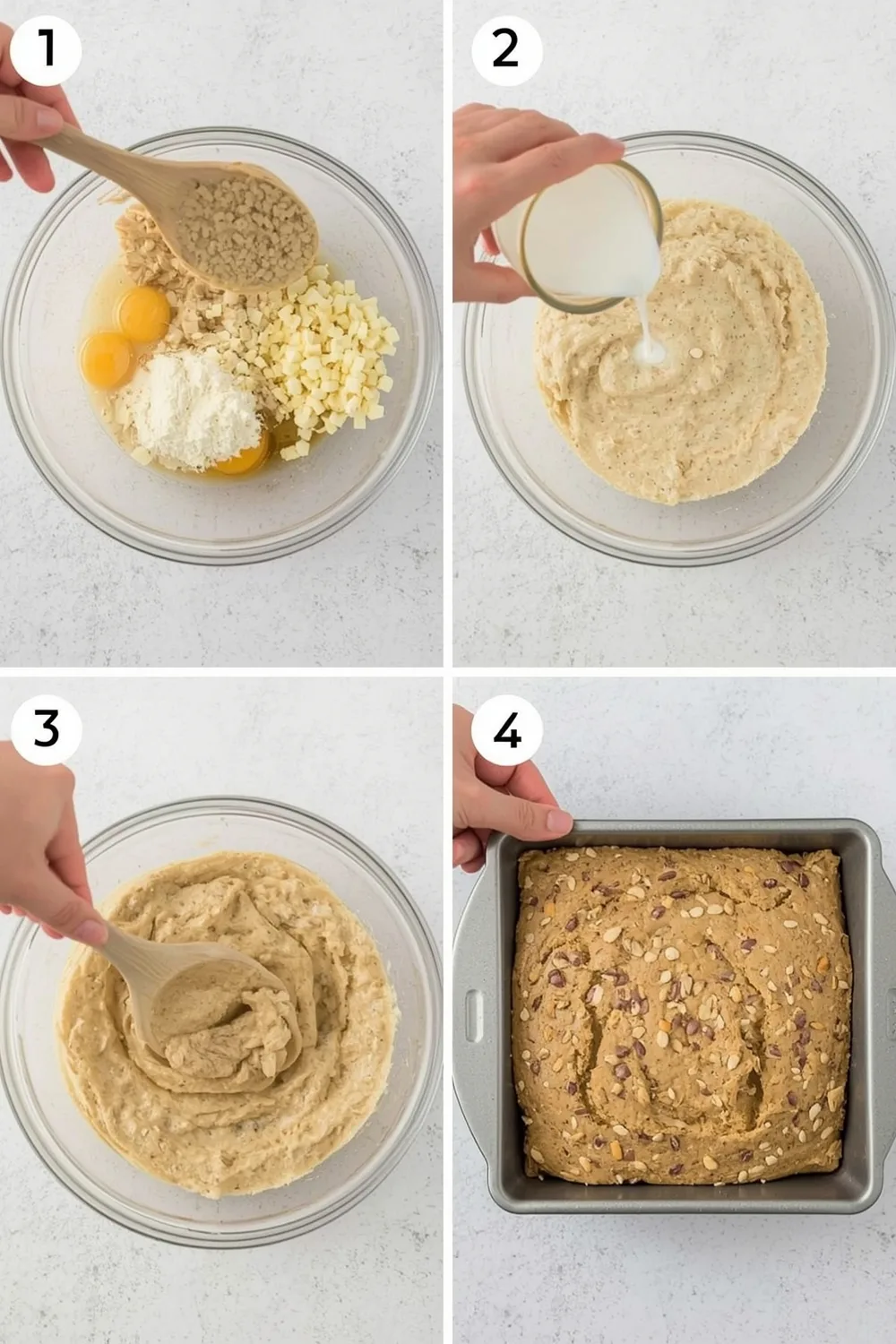 1

2

3

4