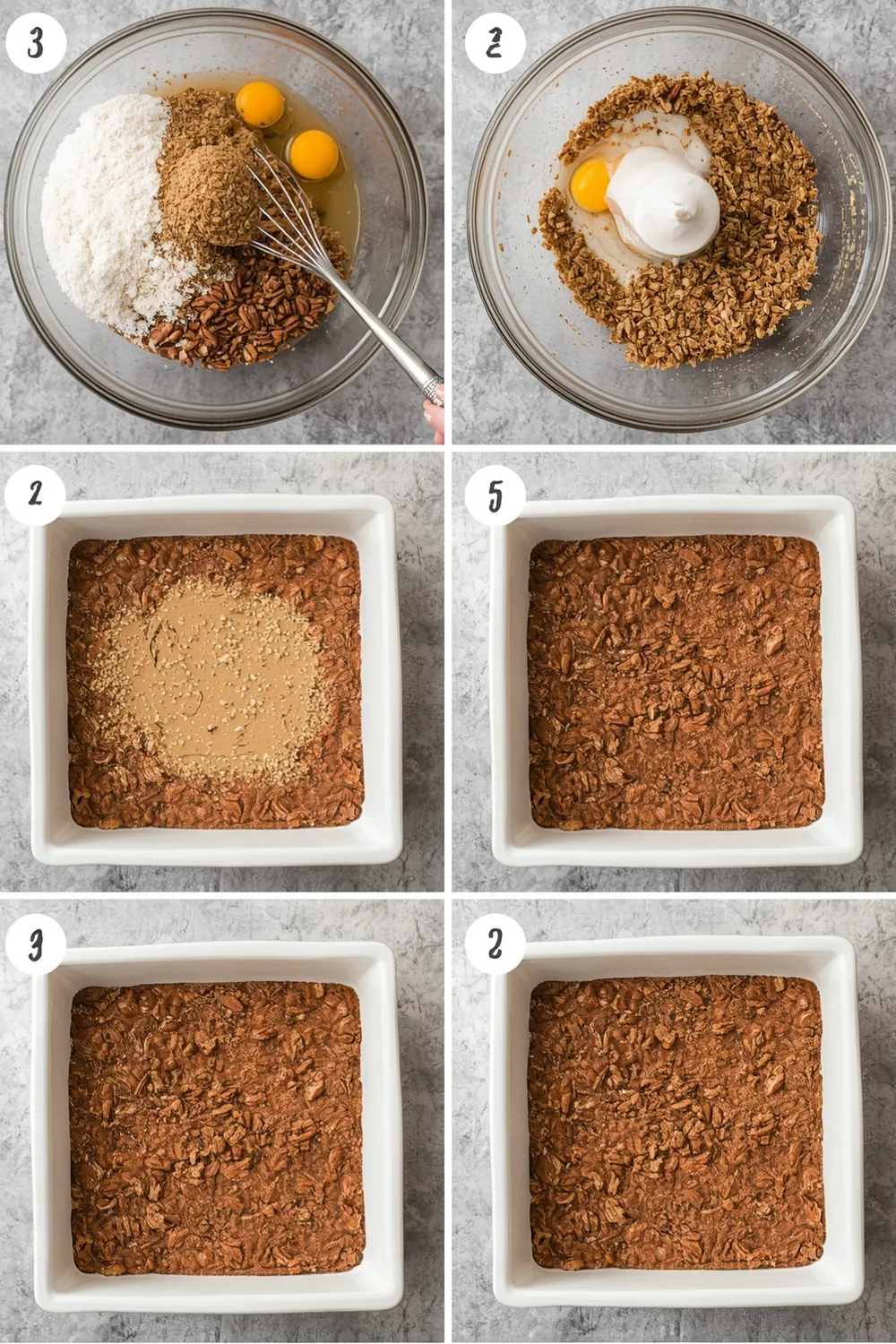 3

2

2

5

3

2