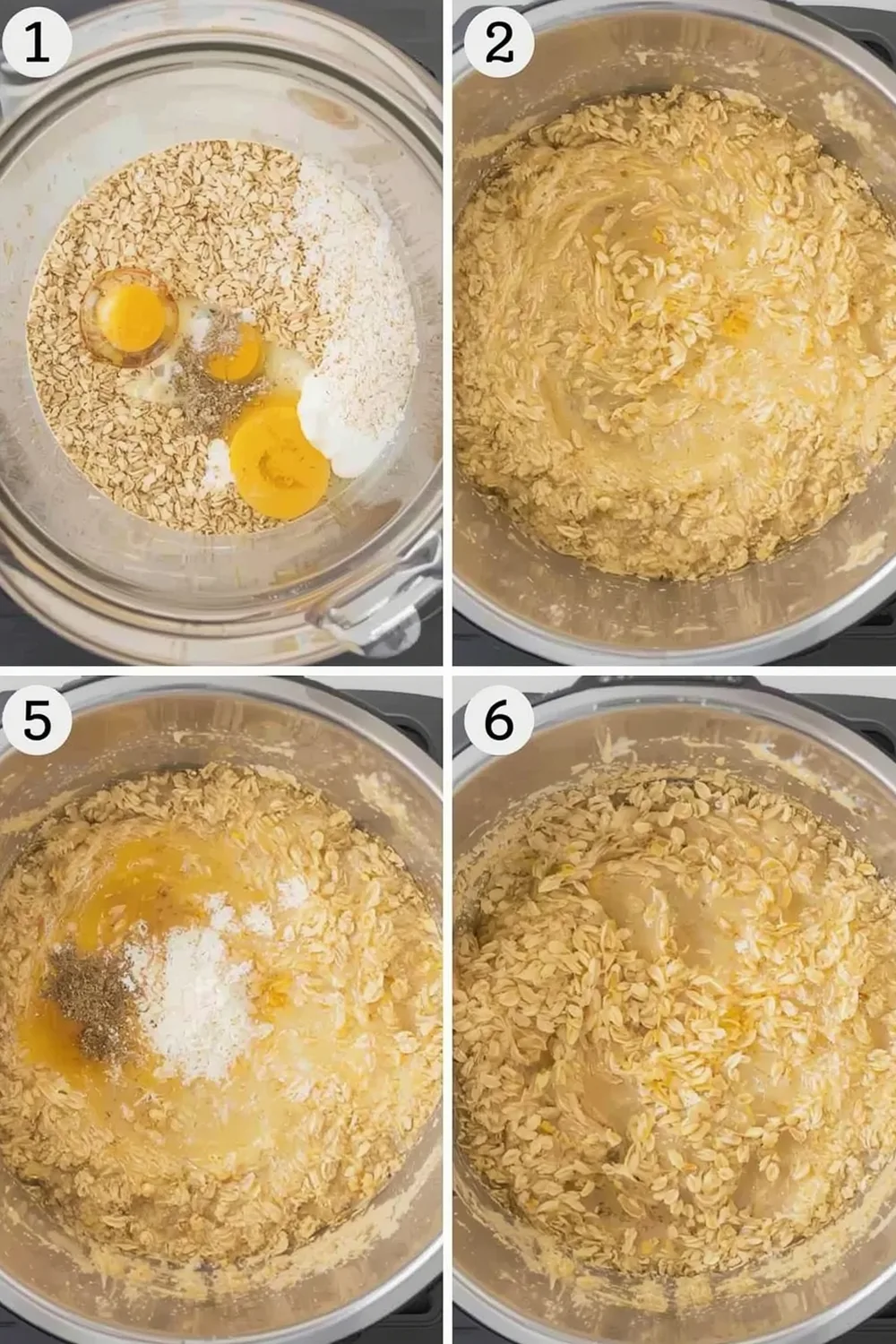 1

2

5

6