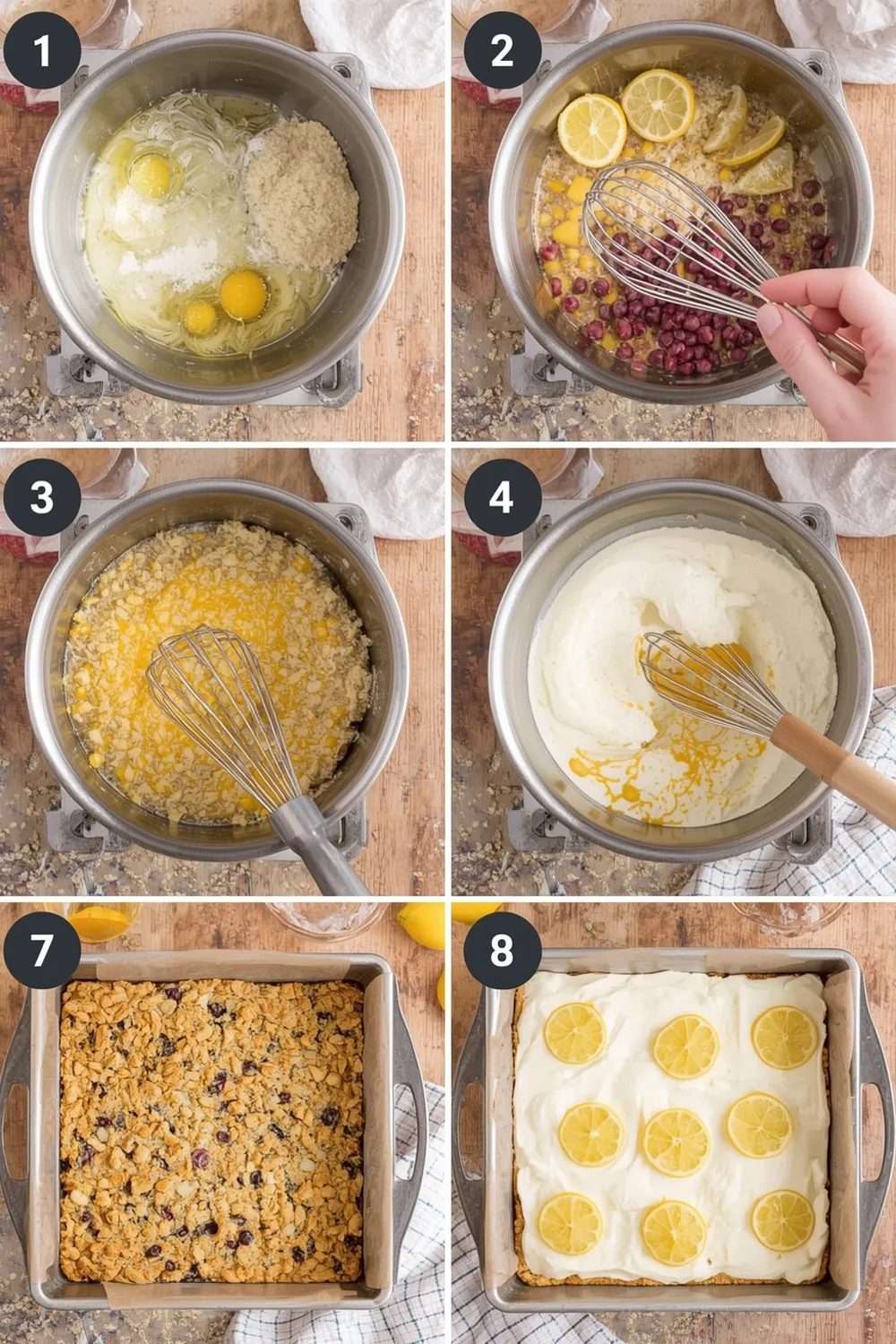 1

2

3

4

7

8