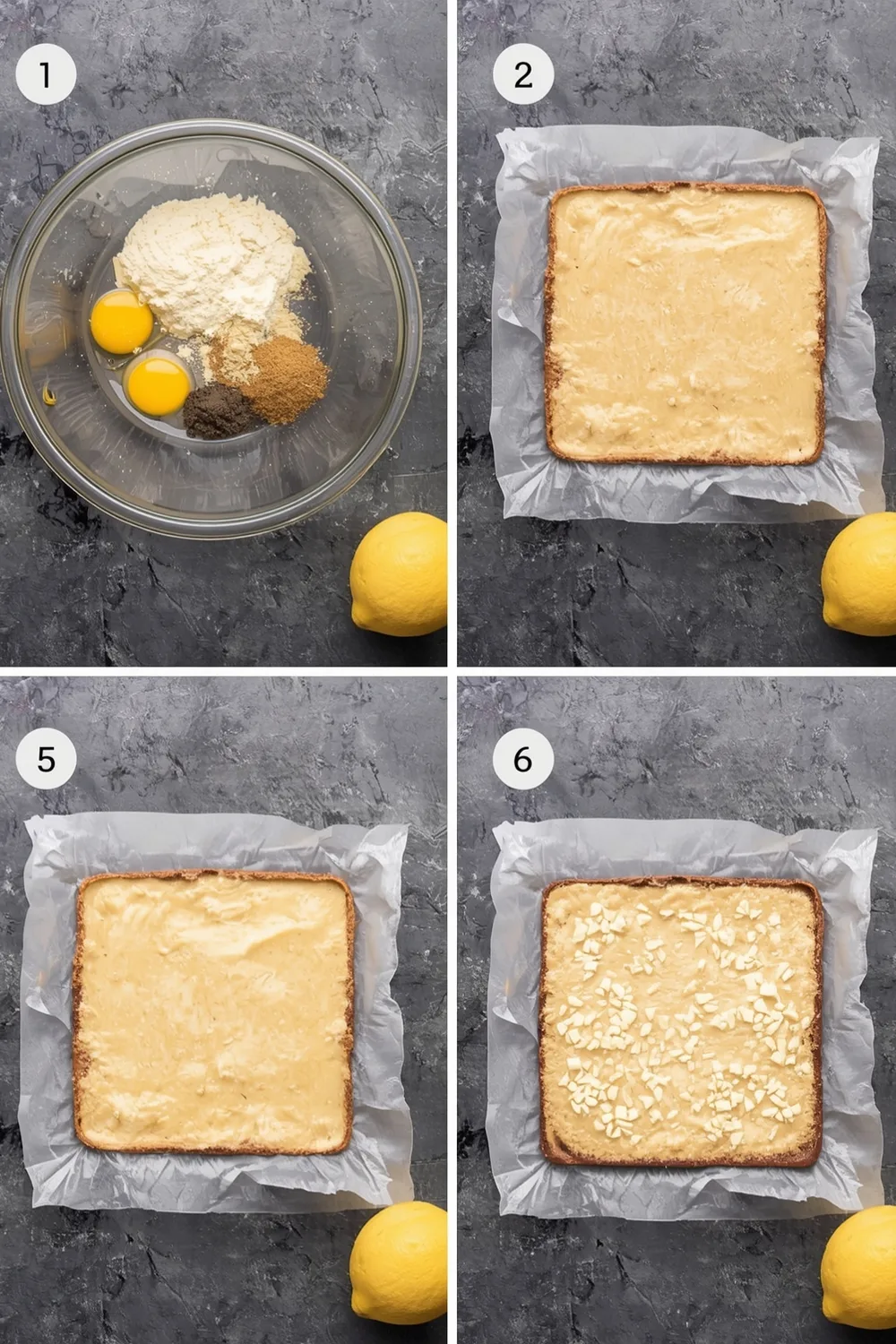 1

2

5

6