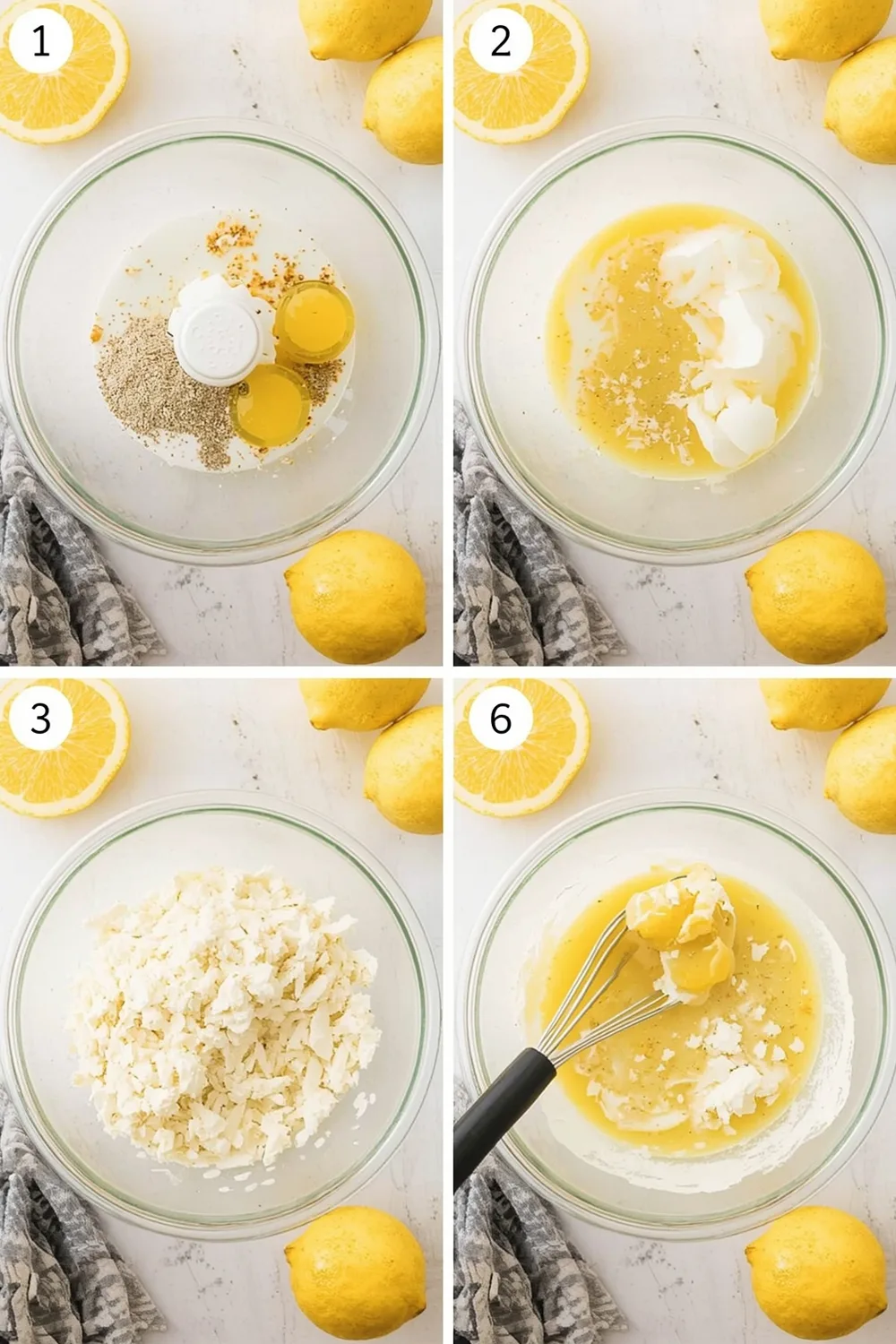 1

2

3

6