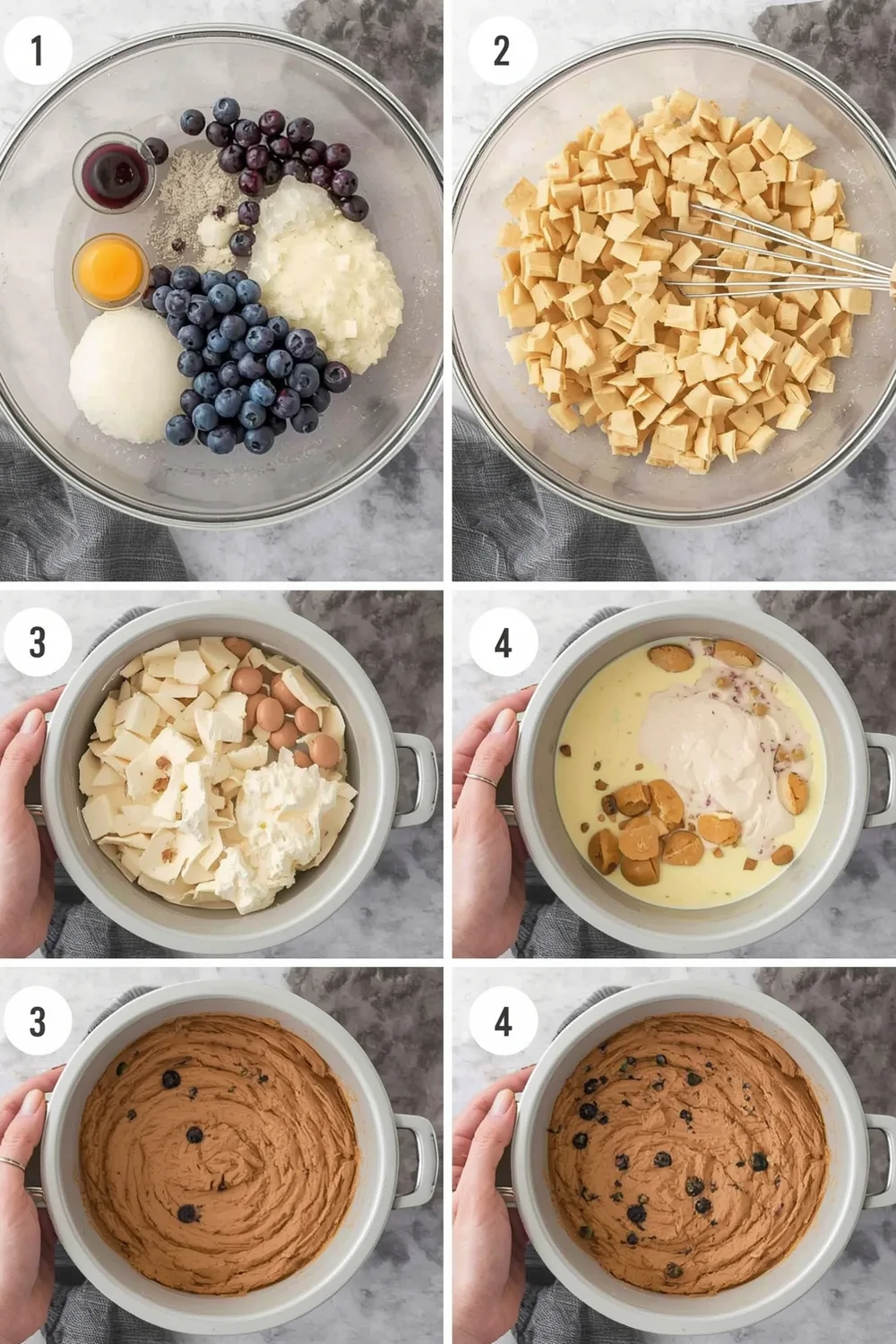 1

2

3

4

3

4